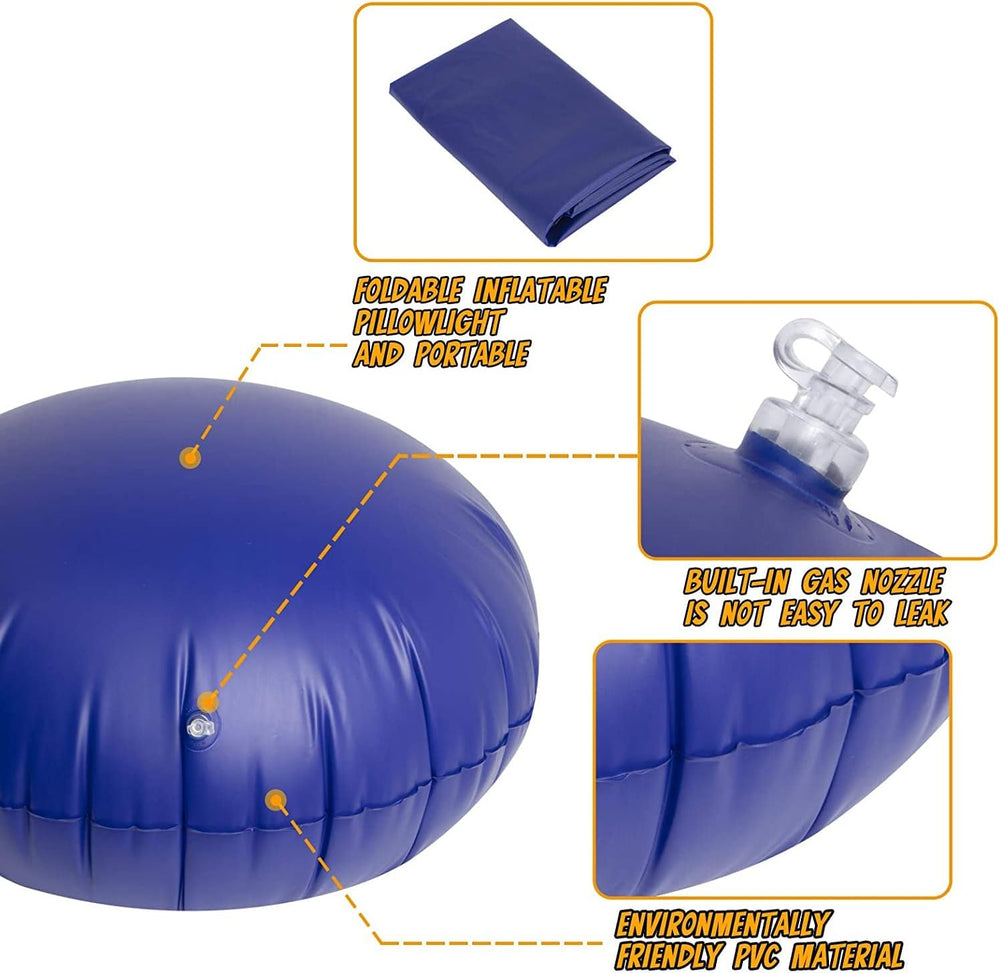 FOLDABLE INFLATABLE PILLOWLIGHT AND PORTABLE

BUILT-IN GAS NOZZLE IS NOT EASY TO LEAK

ENVIRONMENTALLY FRIENDLY PVC MATERIAL